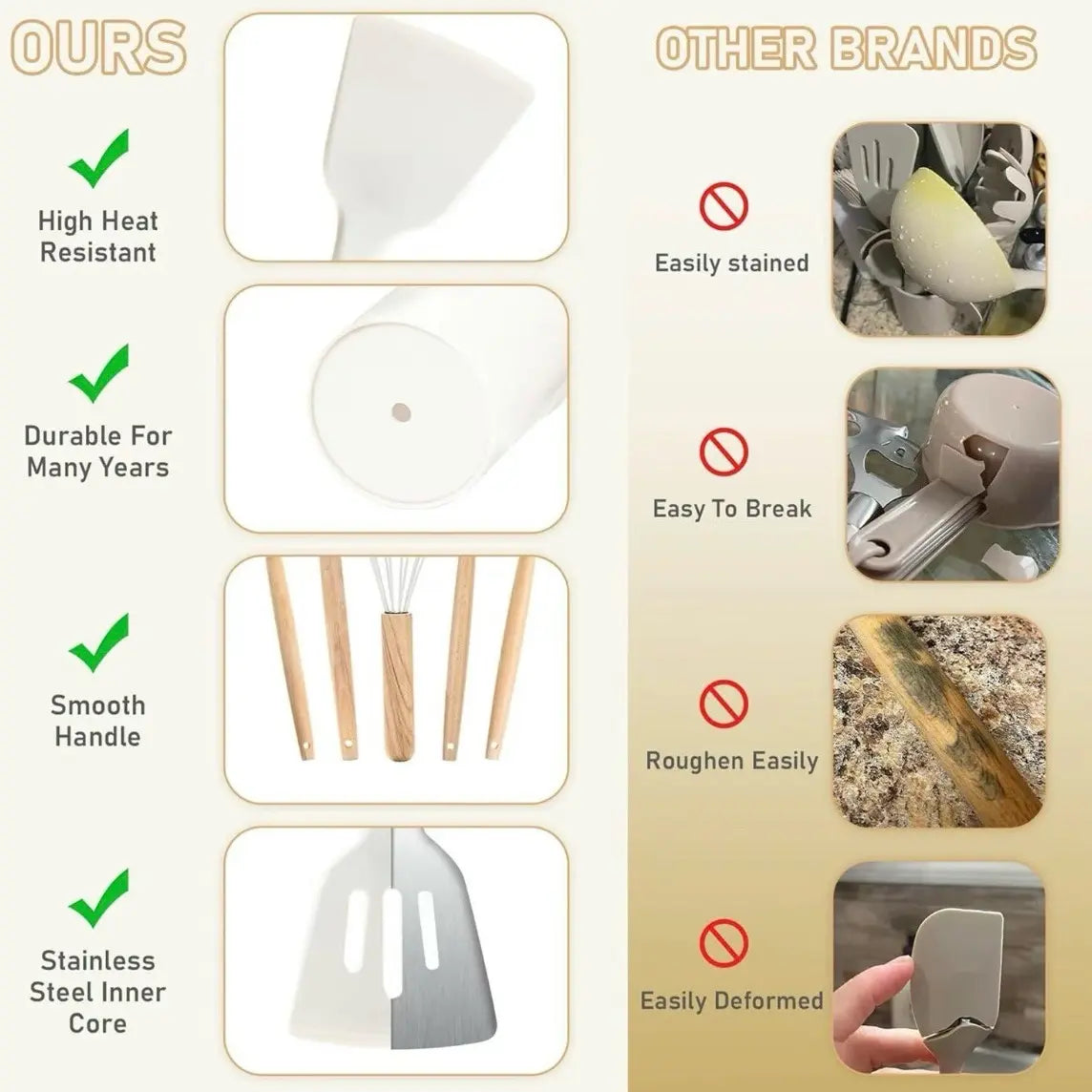 OURS

High Heat Resistant

Durable For Many Years

Smooth Handle

Stainless Steel Inner Core

OTHER BRANDS

Easily stained

Easy To Break

Roughen Easily

Easily Deformed